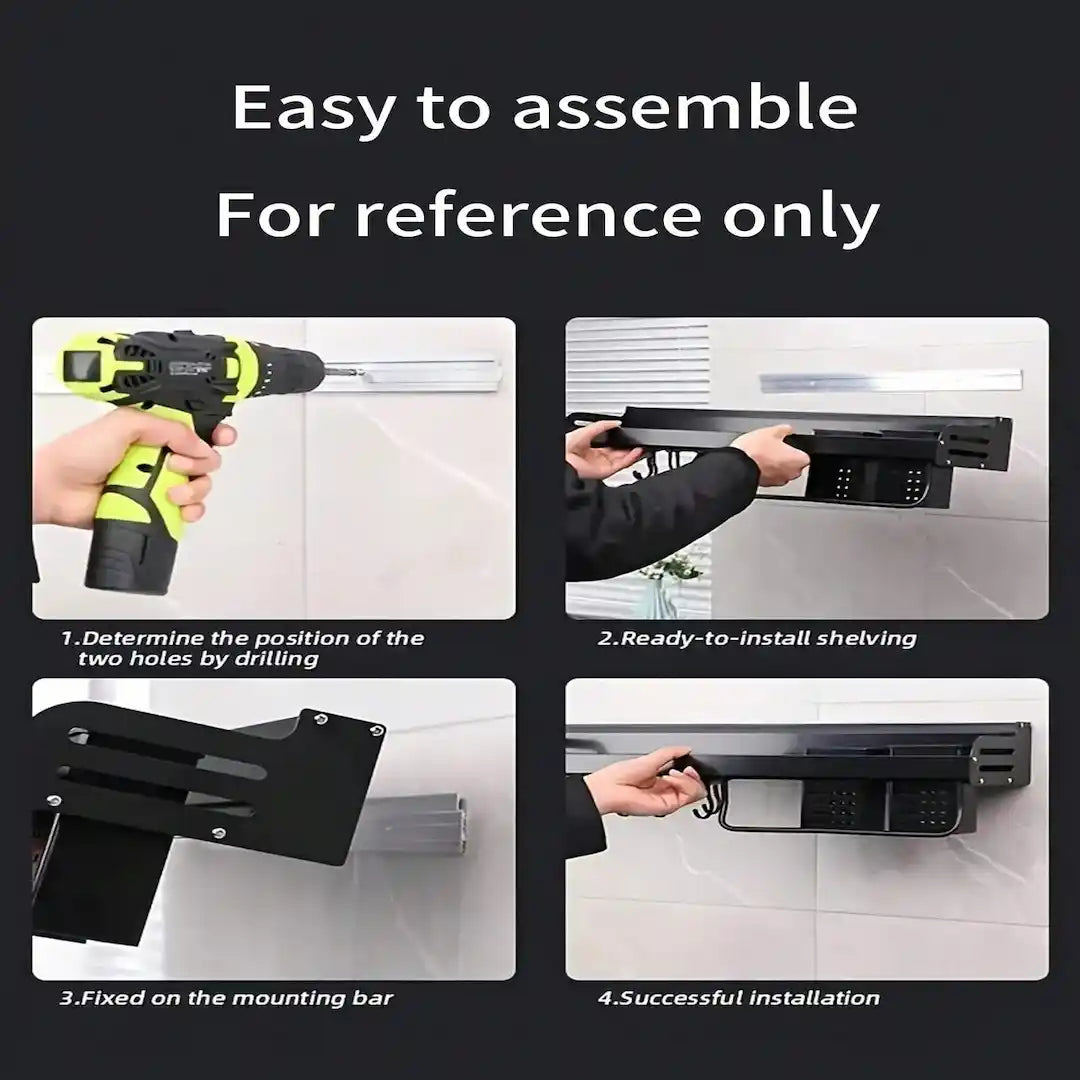 Easy to assemble
For reference only

1.Determine the position of the two holes by drilling

2.Ready-to-install shelving

3.Fixed on the mounting bar

4.Successful installation