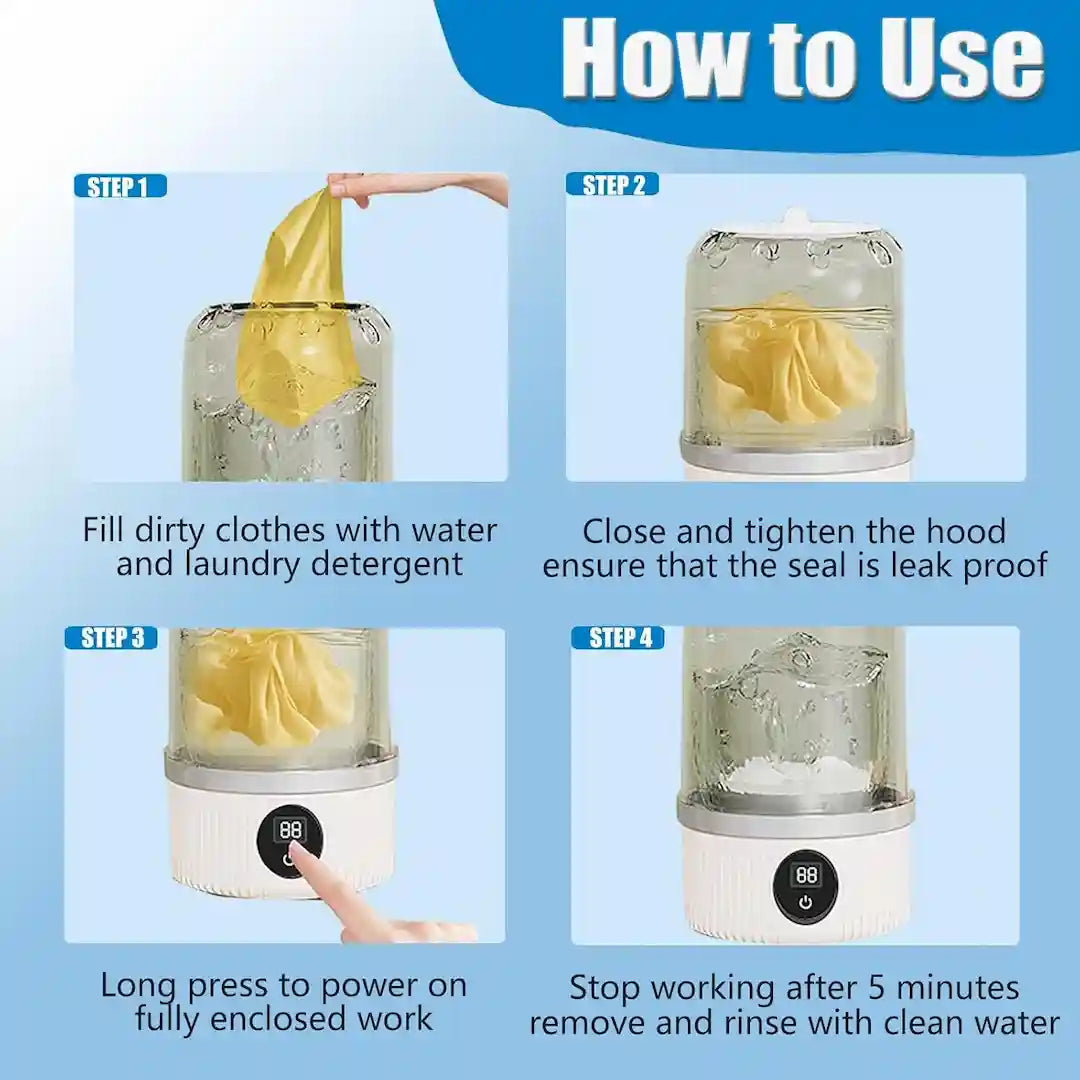 How to Use

STEP 1

Fill dirty clothes with water and laundry detergent

STEP 2

Close and tighten the hood ensure that the seal is leak proof

STEP 3

88

Long press to power on fully enclosed work

STEP 4

88

Stop working after 5 minutes remove and rinse with clean water