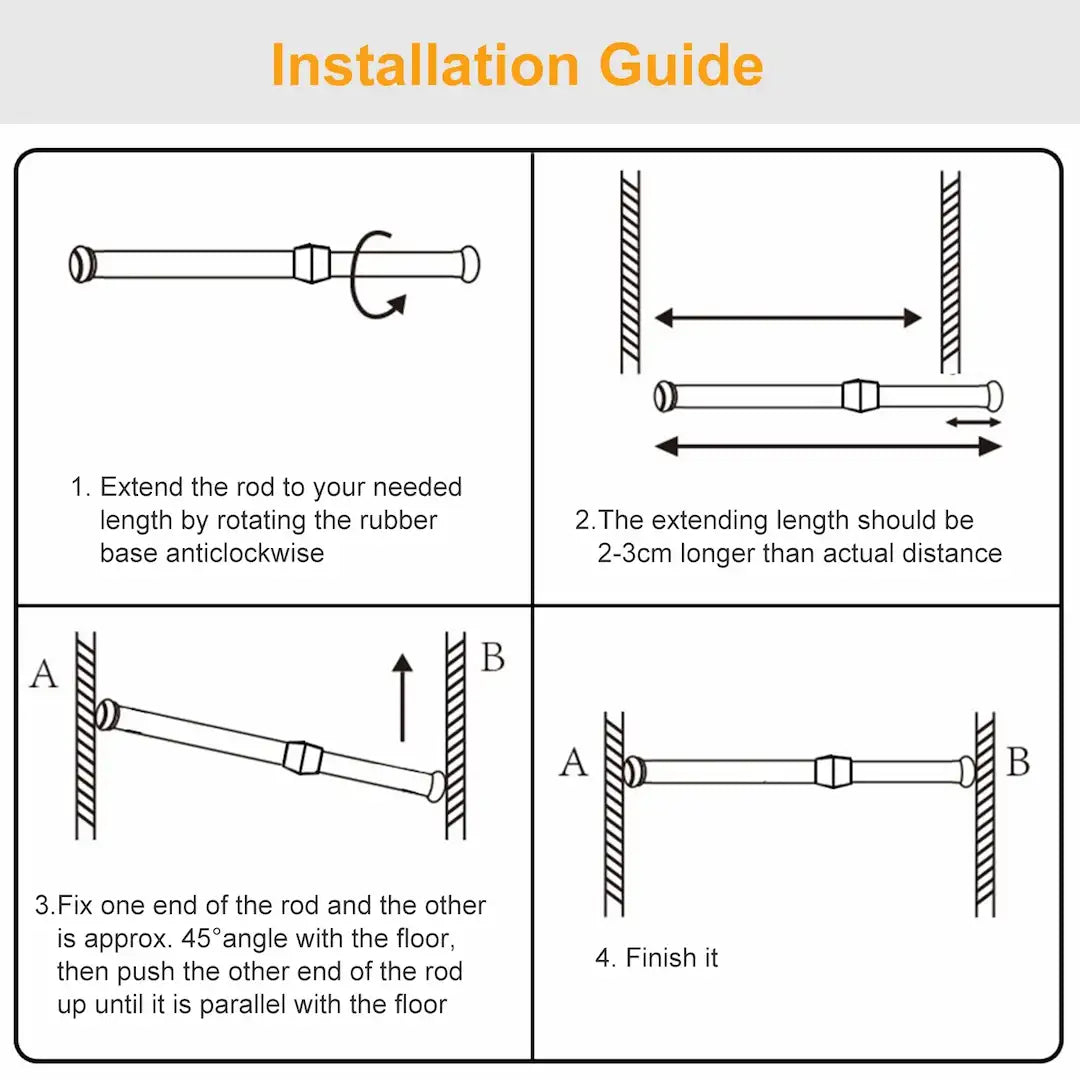 Installation Guide

1. Extend the rod to your needed length by rotating the rubber base anticlockwise

2.The extending length should be 2-3cm longer than actual distance

A

B

3.Fix one end of the rod and the other is approx. 45°angle with the floor, then push the other end of the rod up until it is parallel with the floor

A

B

4. Finish it