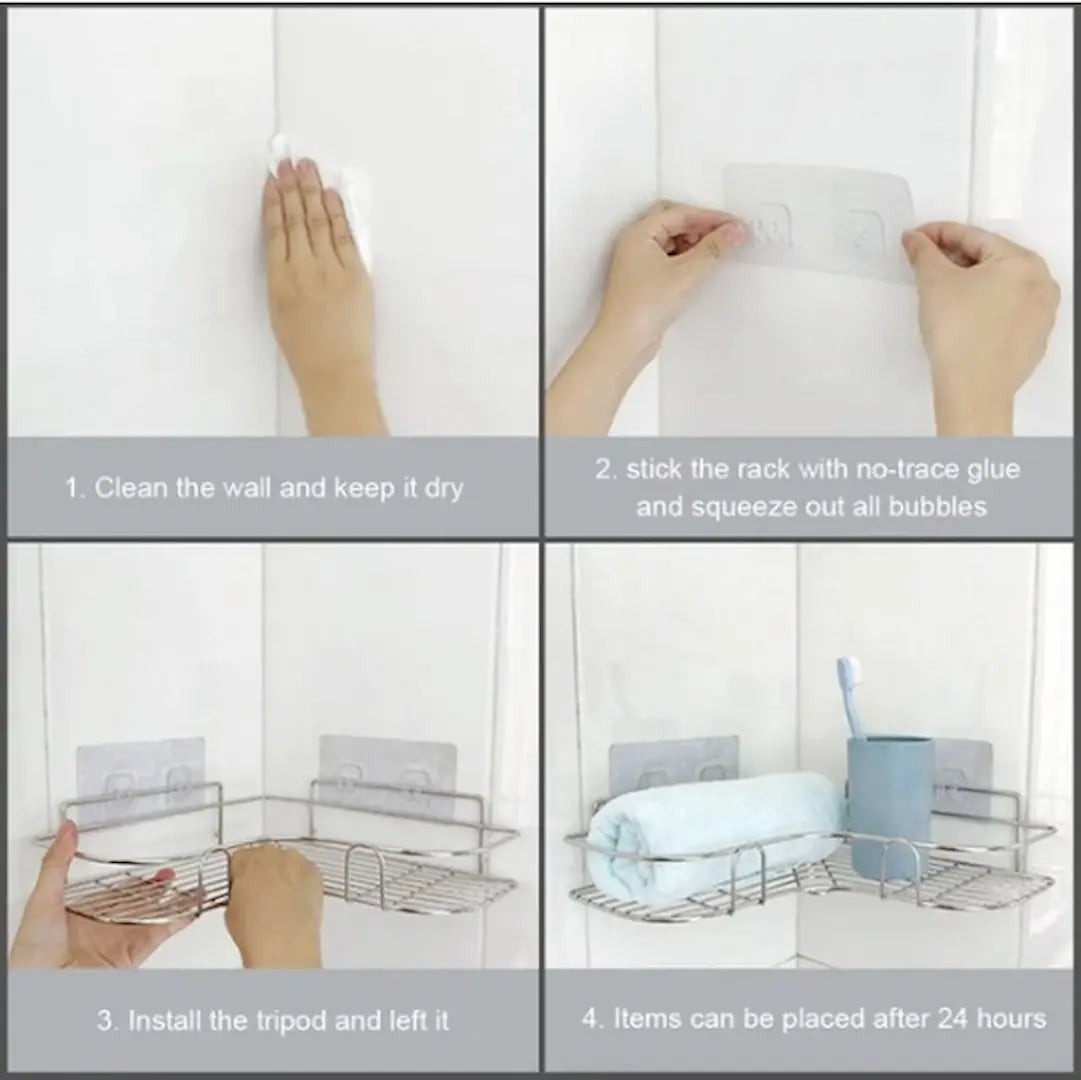 1. Clean the wall and keep it dry

2. stick the rack with no-trace glue and squeeze out all bubbles

3. Install the tripod and left it

4. Items can be placed after 24 hours