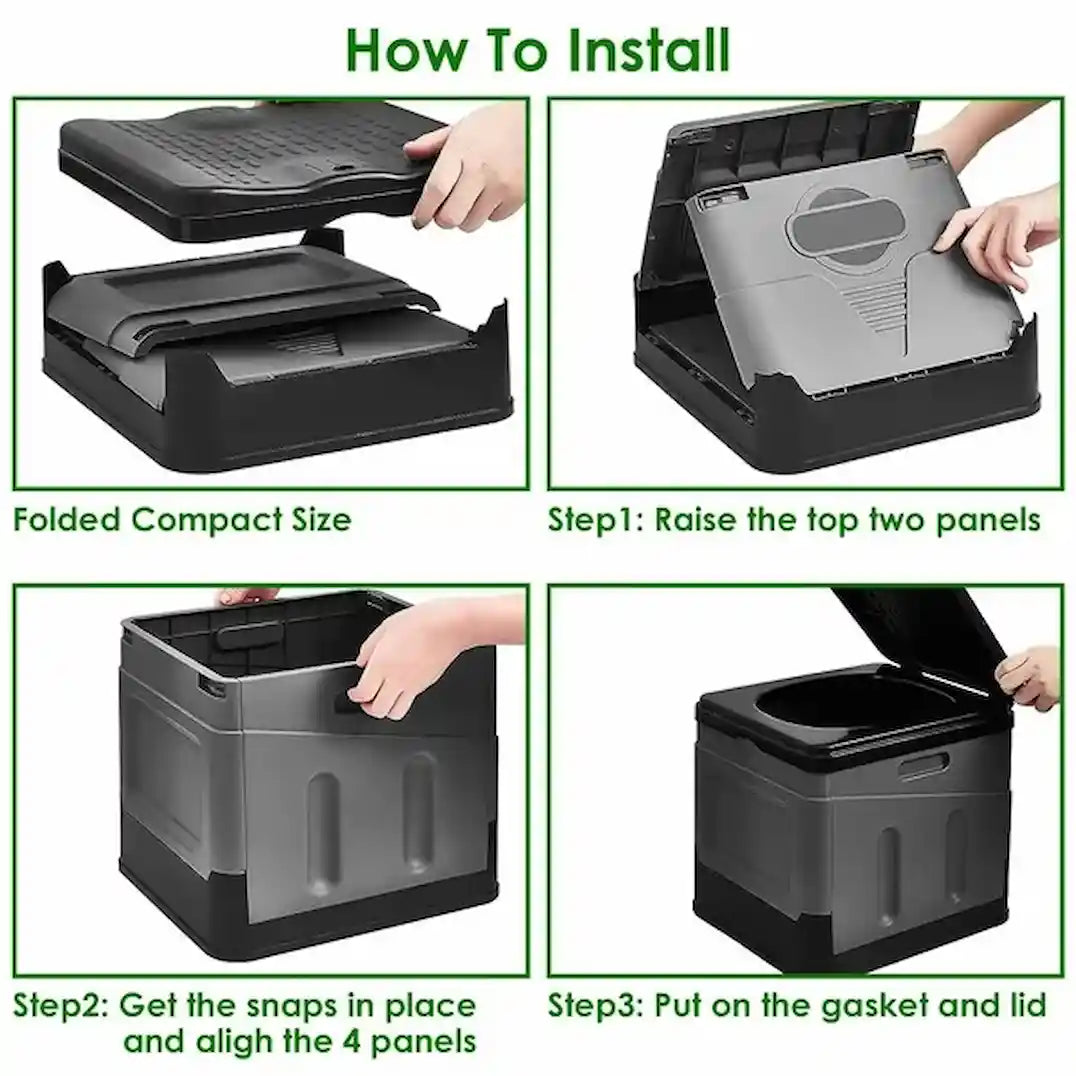 How To Install

Folded Compact Size

Step1: Raise the top two panels

Step2: Get the snaps in place and aligh the 4 panels

Step3: Put on the gasket and lid