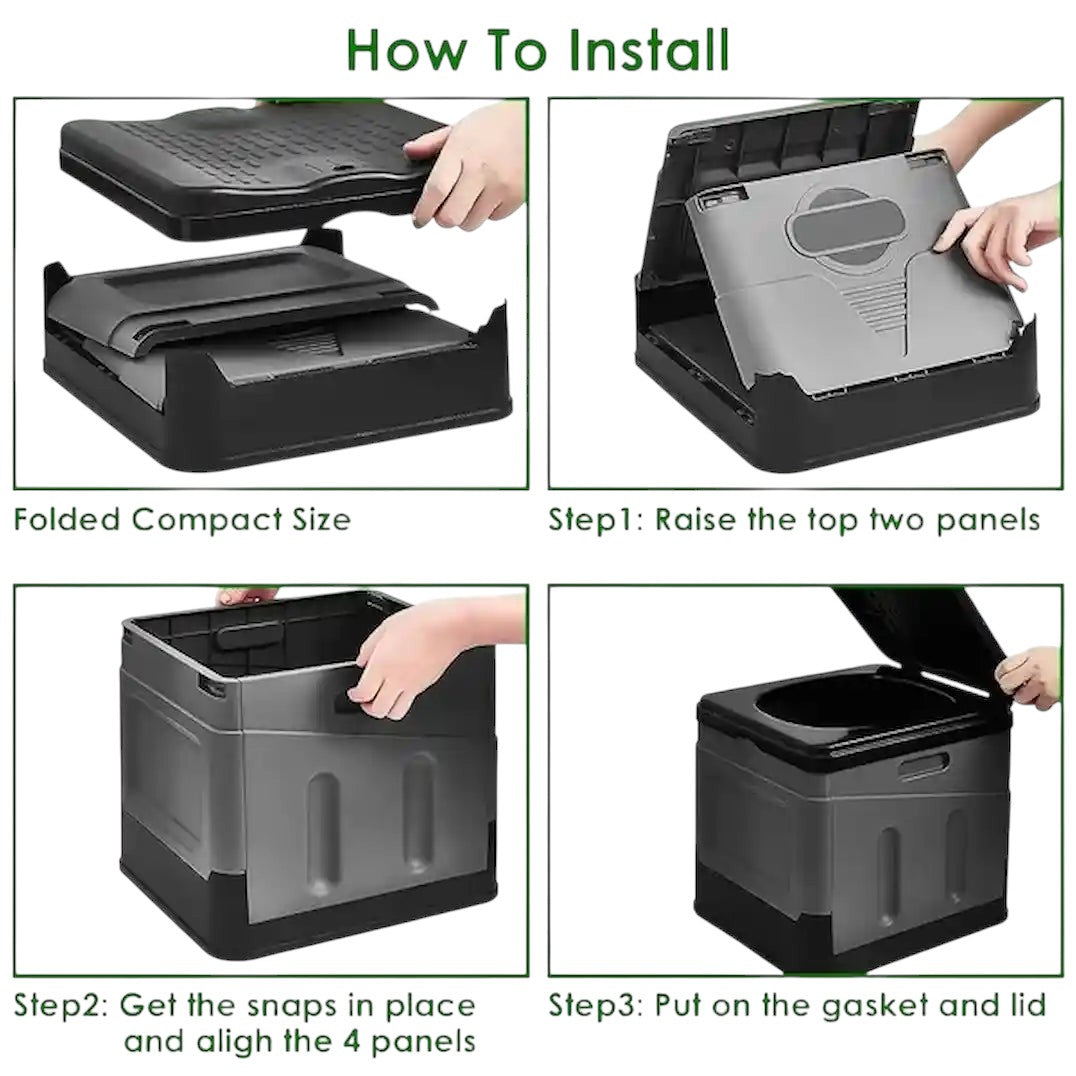 How To Install

Folded Compact Size

Step1: Raise the top two panels

Step2: Get the snaps in place and aligh the 4 panels

Step3: Put on the gasket and lid