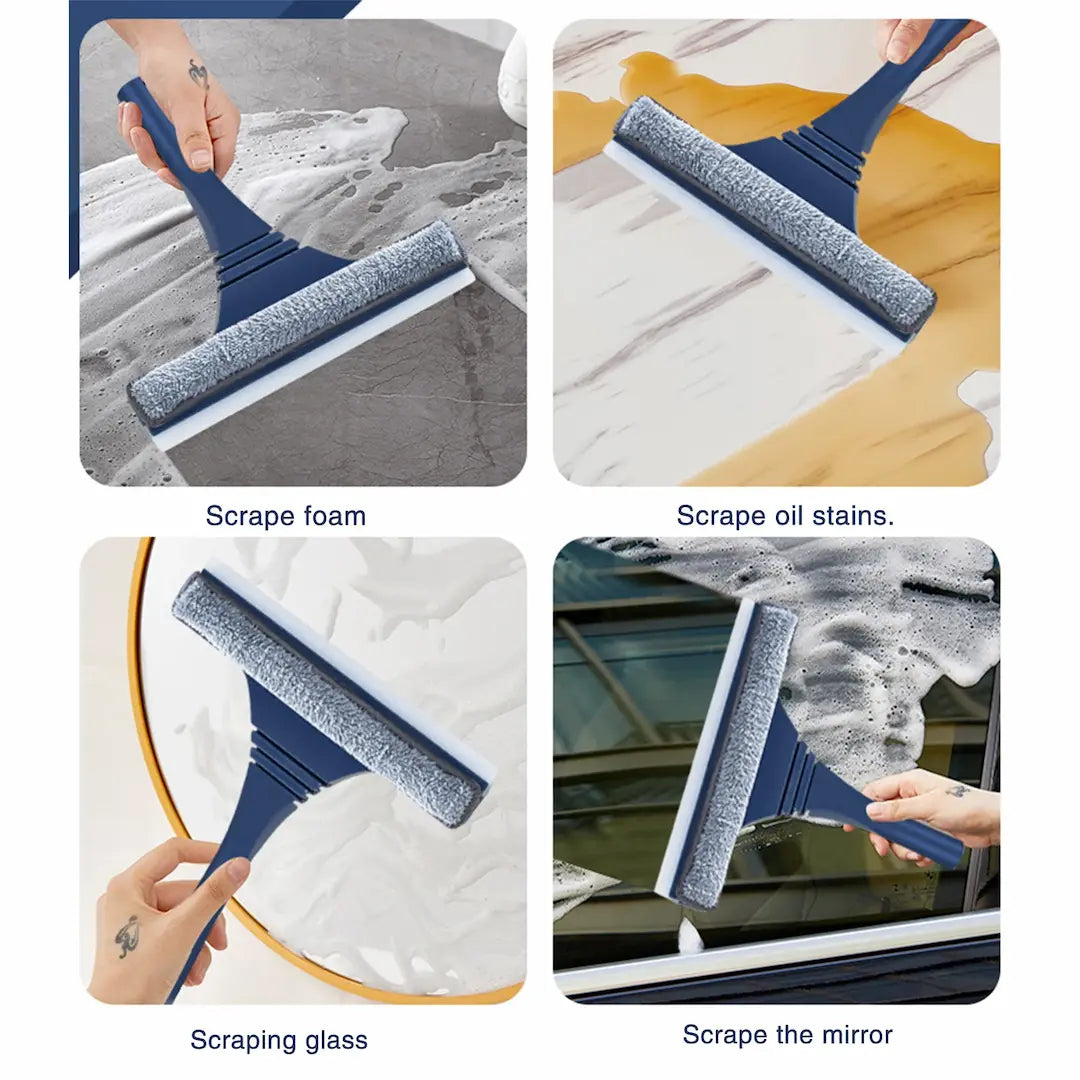 Scrape foam

Scrape oil stains.

Scraping glass

Scrape the mirror