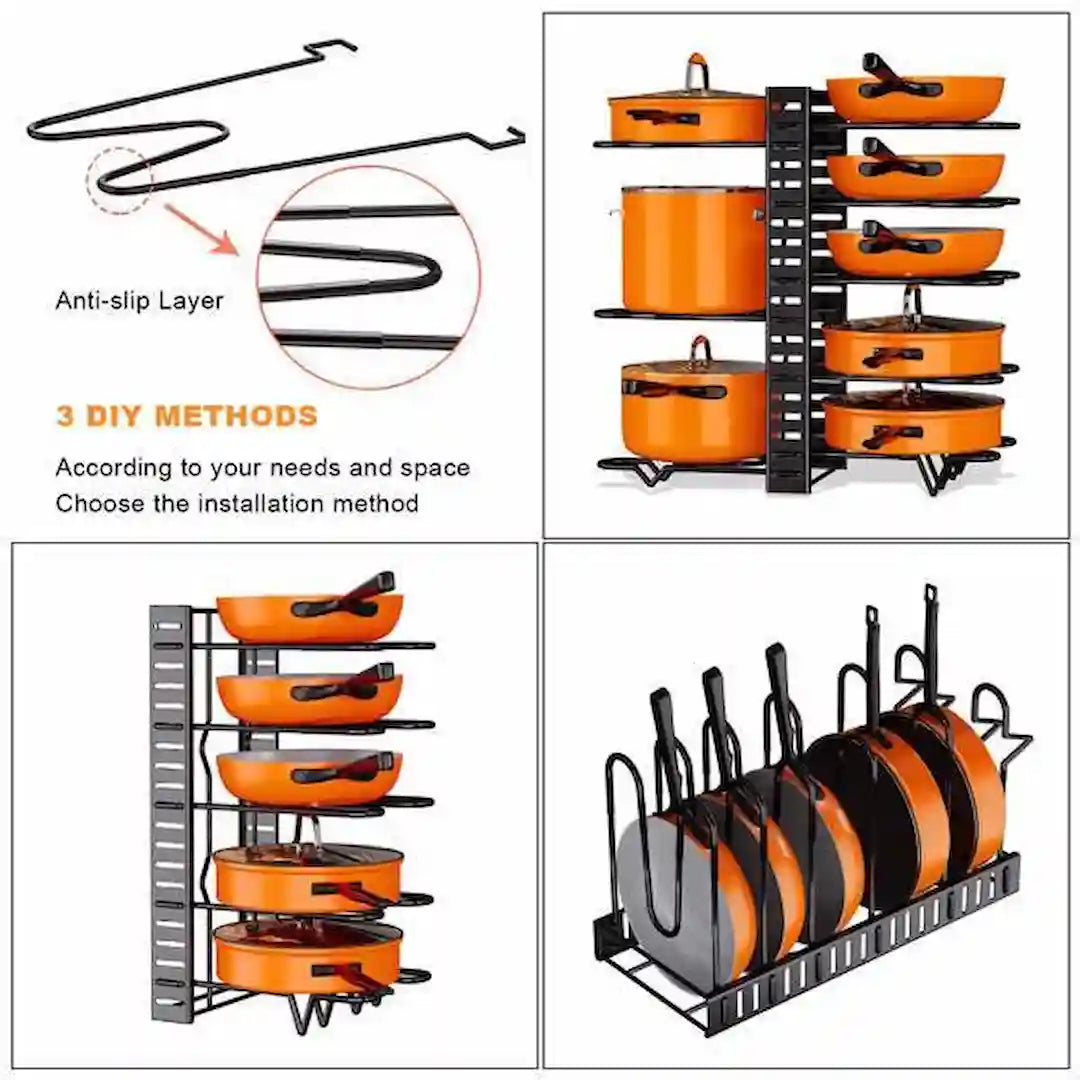 Anti-slip Layer

3 DIY METHODS

According to your needs and space
Choose the installation method