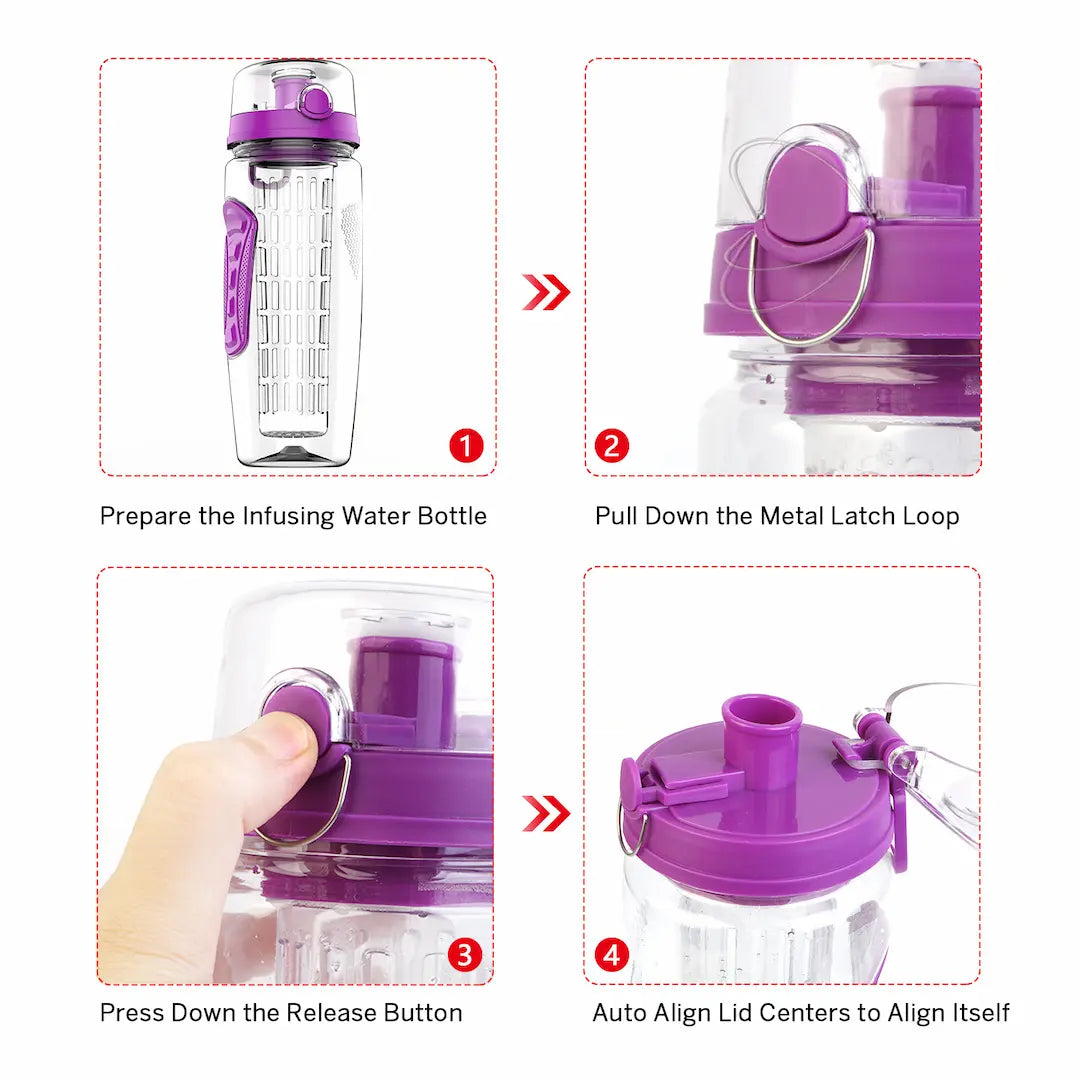 1
Prepare the Infusing Water Bottle

2
Pull Down the Metal Latch Loop

3
Press Down the Release Button

4
Auto Align Lid Centers to Align Itself