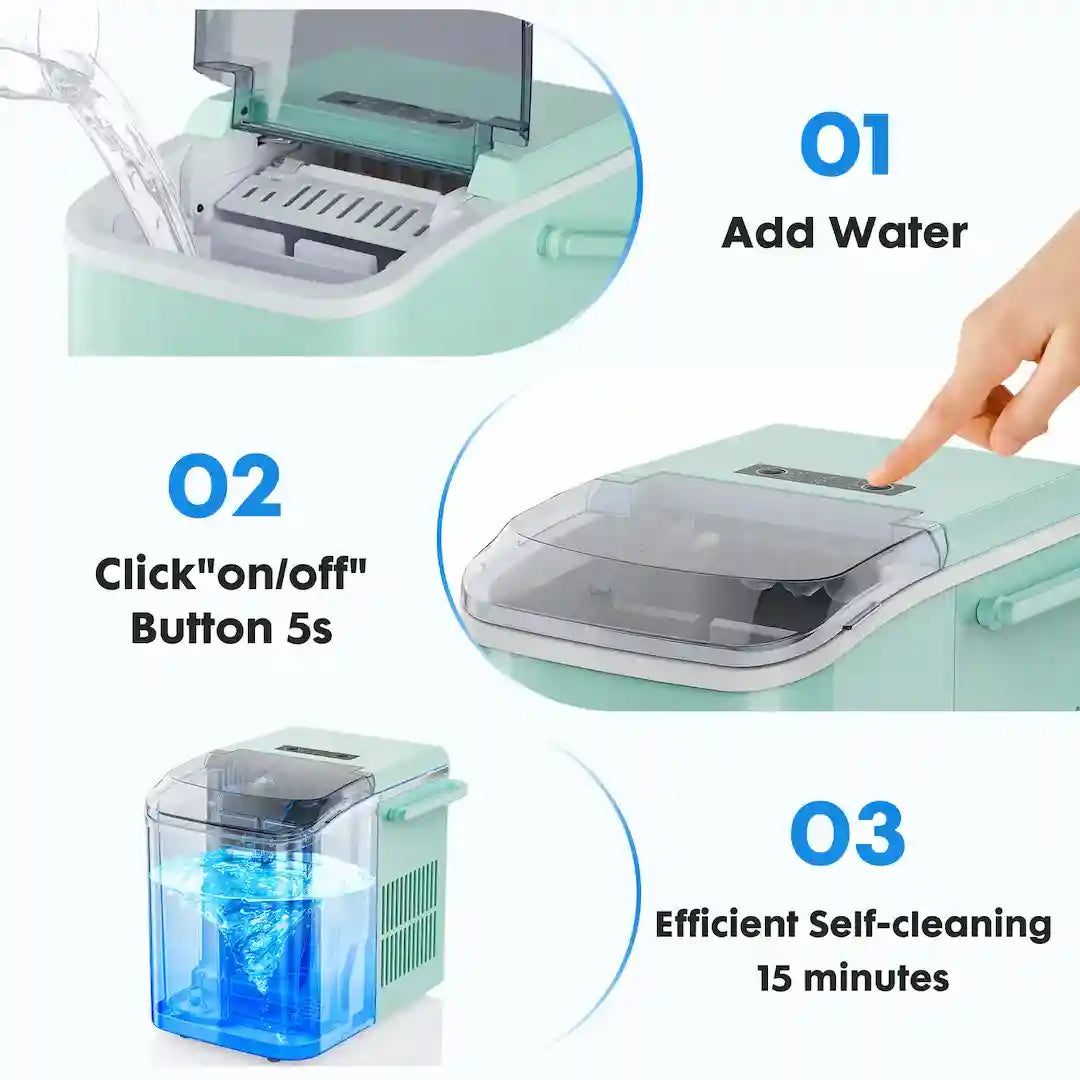 01
Add Water

02
Click"on/off" Button 5s

03
Efficient Self-cleaning 15 minutes