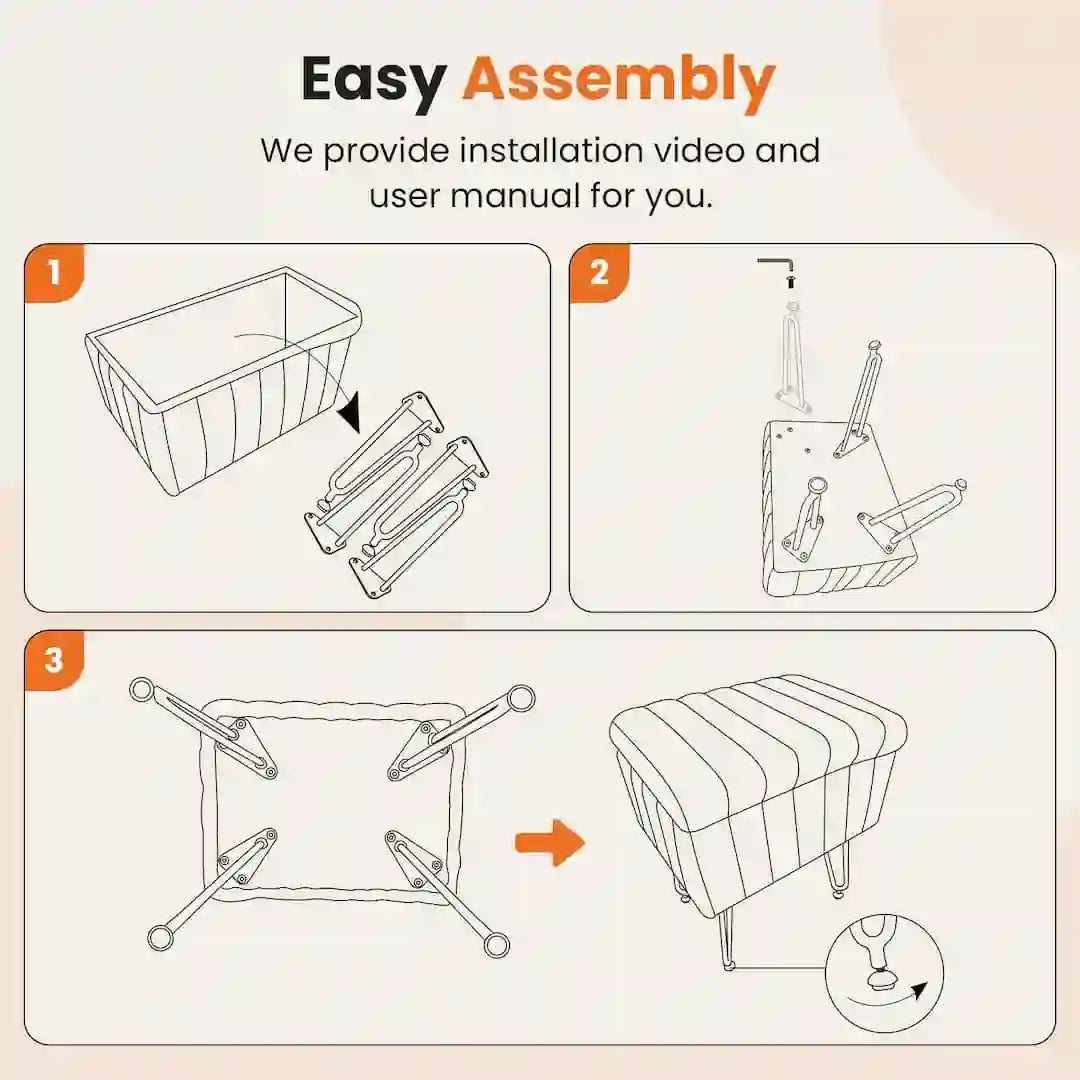 Easy Assembly

We provide installation video and user manual for you.

1

2

3