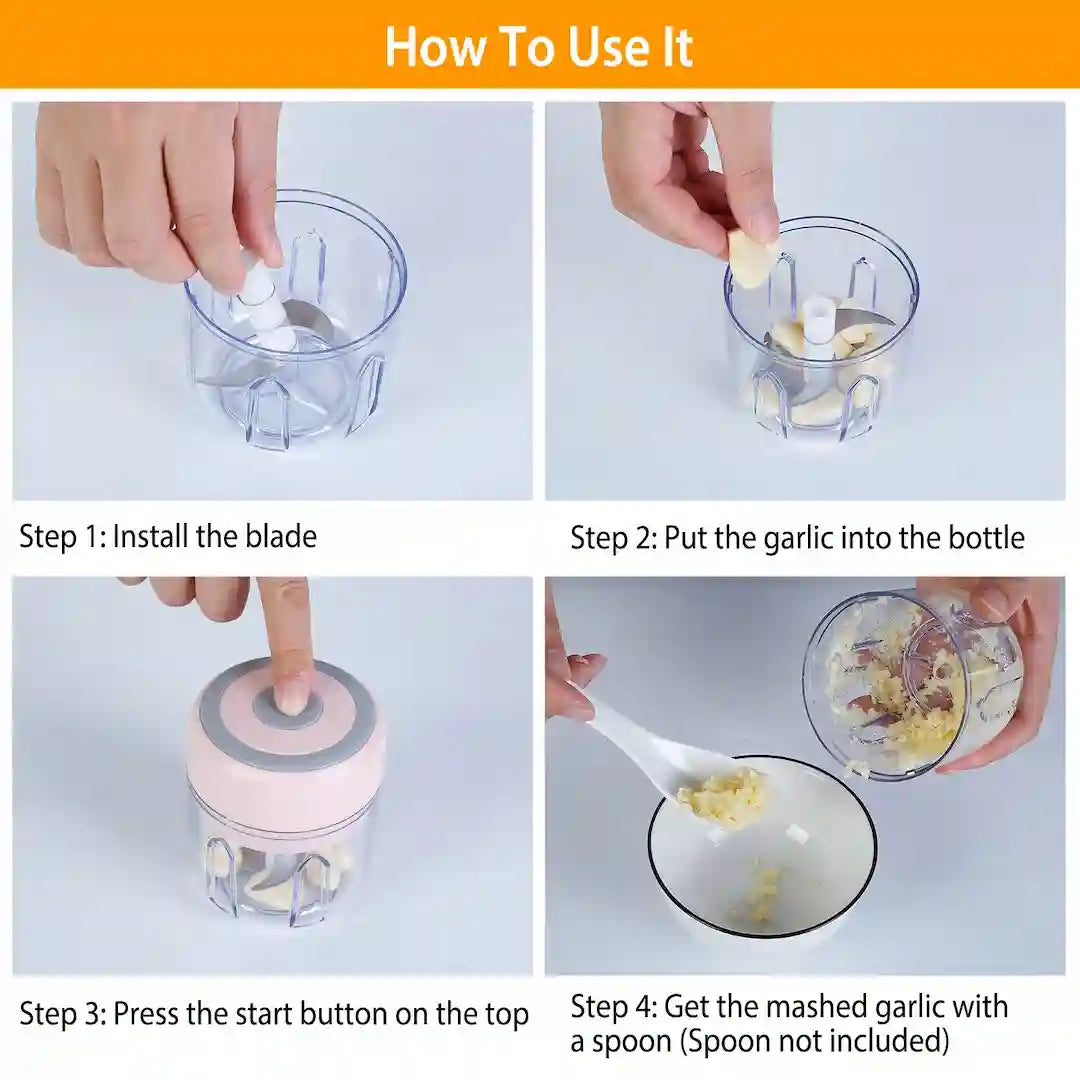 How To Use It

Step 1: Install the blade

Step 2: Put the garlic into the bottle

Step 3: Press the start button on the top

Step 4: Get the mashed garlic with a spoon (Spoon not included)