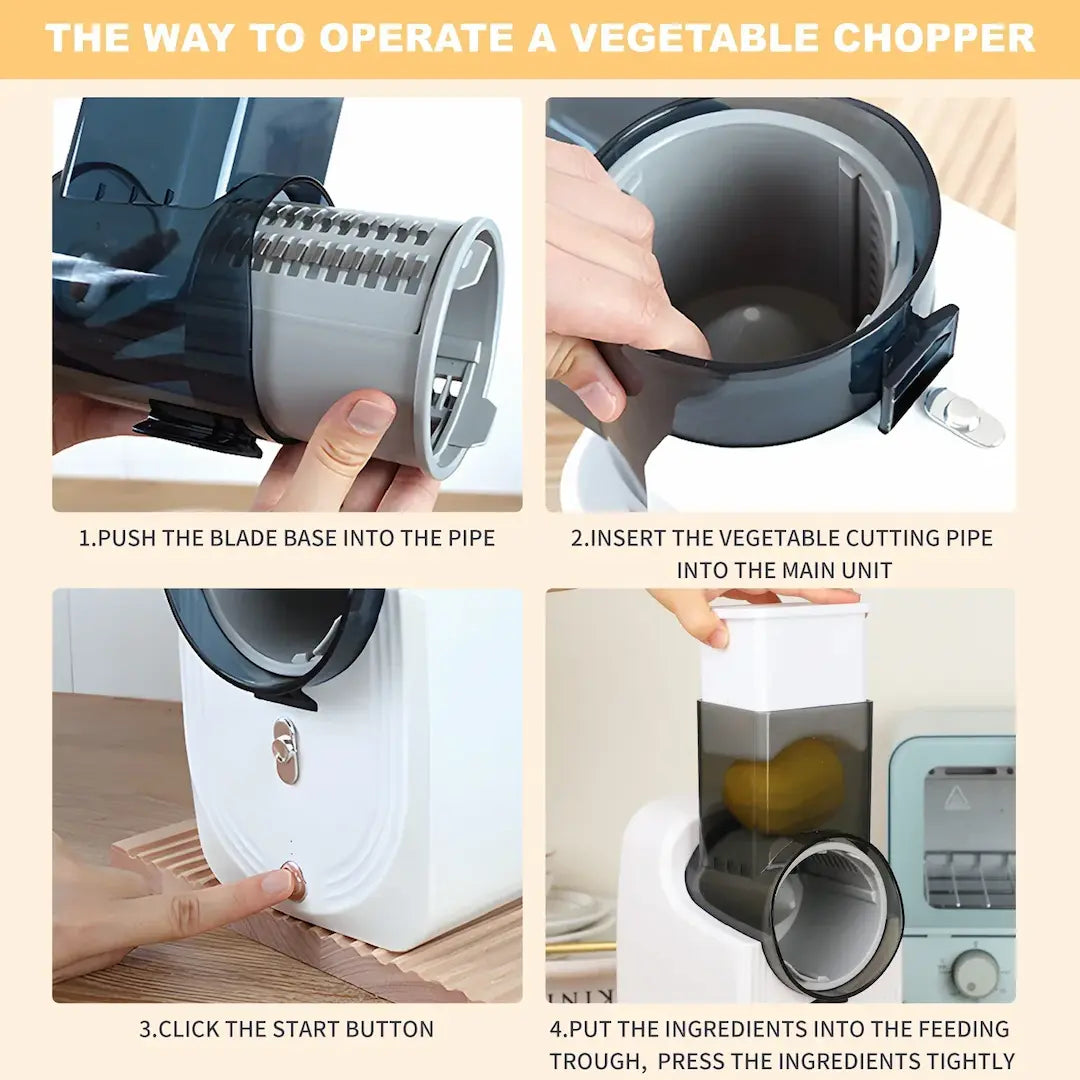 THE WAY TO OPERATE A VEGETABLE CHOPPER

1.PUSH THE BLADE BASE INTO THE PIPE

2.INSERT THE VEGETABLE CUTTING PIPE INTO THE MAIN UNIT

3.CLICK THE START BUTTON

4.PUT THE INGREDIENTS INTO THE FEEDING TROUGH, PRESS THE INGREDIENTS TIGHTLY